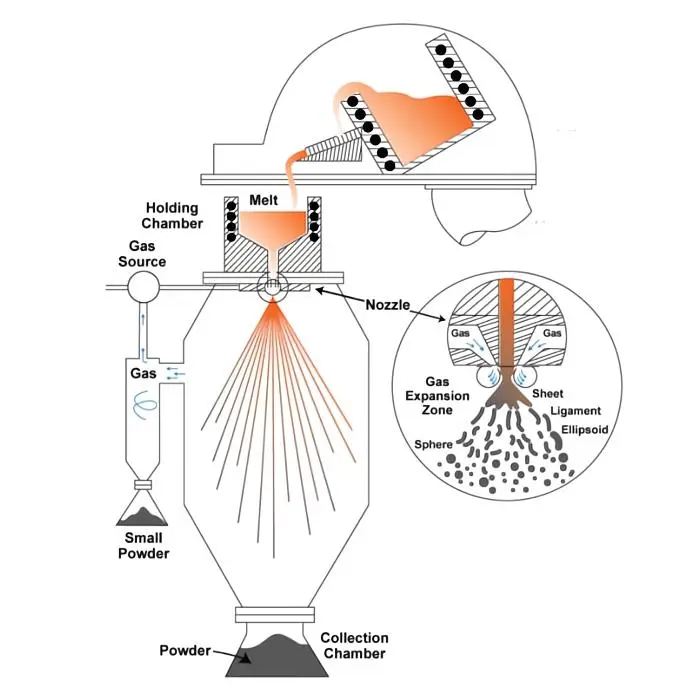 Melt

Holding Chamber

Gas Source

Nozzle

Gas

Gas

Gas

Gas Expansion Zone

Sheet

Ligament

Ellipsoid

Sphere

Small Powder

Powder

Collection Chamber